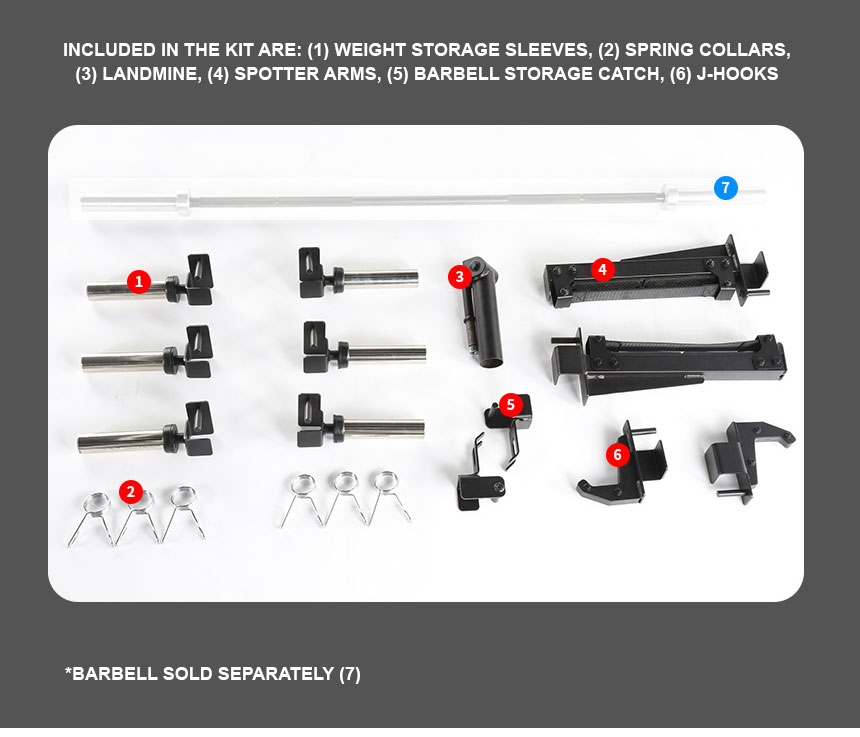 INCLUDED IN THE KIT ARE: (1) WEIGHT STORAGE SLEEVES, (2) SPRING COLLARS, (3) LANDMINE, (4) SPOTTER ARMS, (5) BARBELL STORAGE CATCH, (6) J-HOOKS

7

1

3

4

5

6

2

*BARBELL SOLD SEPARATELY (7)