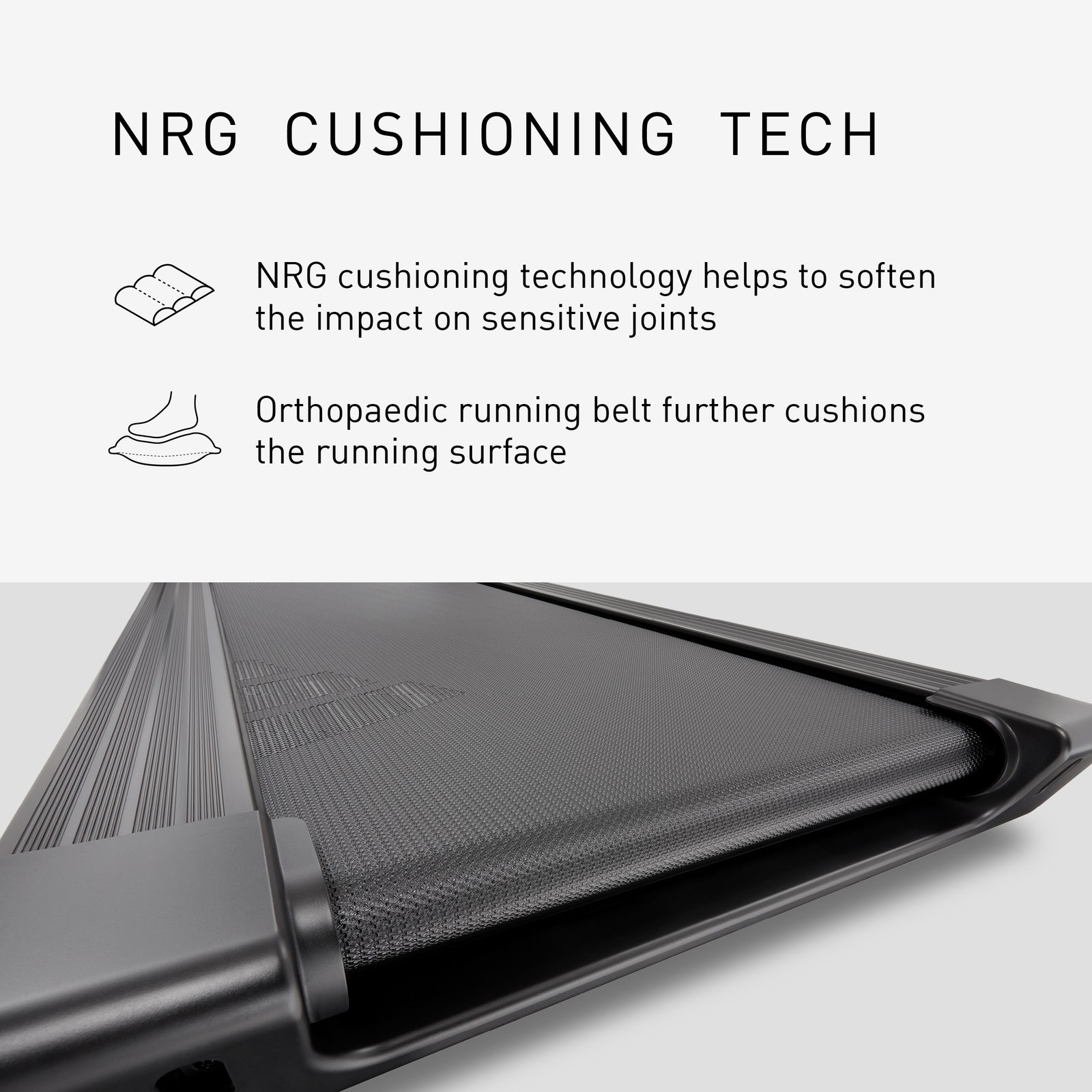 NRG CUSHIONING TECH

NRG cushioning technology helps to soften the impact on sensitive joints

Orthopaedic running belt further cushions the running surface