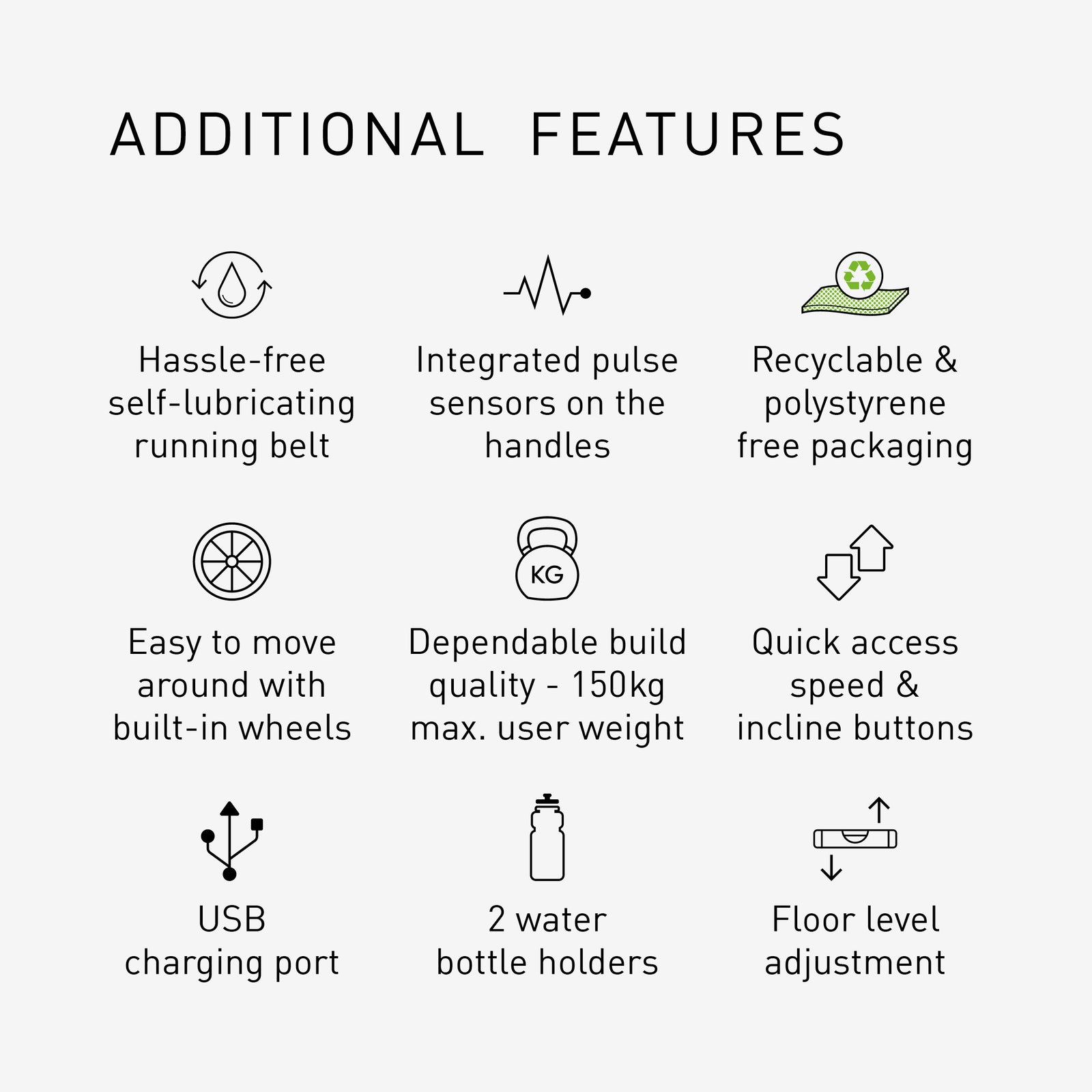 ADDITIONAL FEATURES

Hassle-free self-lubricating running belt

Integrated pulse sensors on the handles

Recyclable & polystyrene free packaging

Easy to move around with built-in wheels

KG

Dependable build quality - 150kg max. user weight

Quick access speed & incline buttons

USB charging port

2 water bottle holders

Floor level adjustment