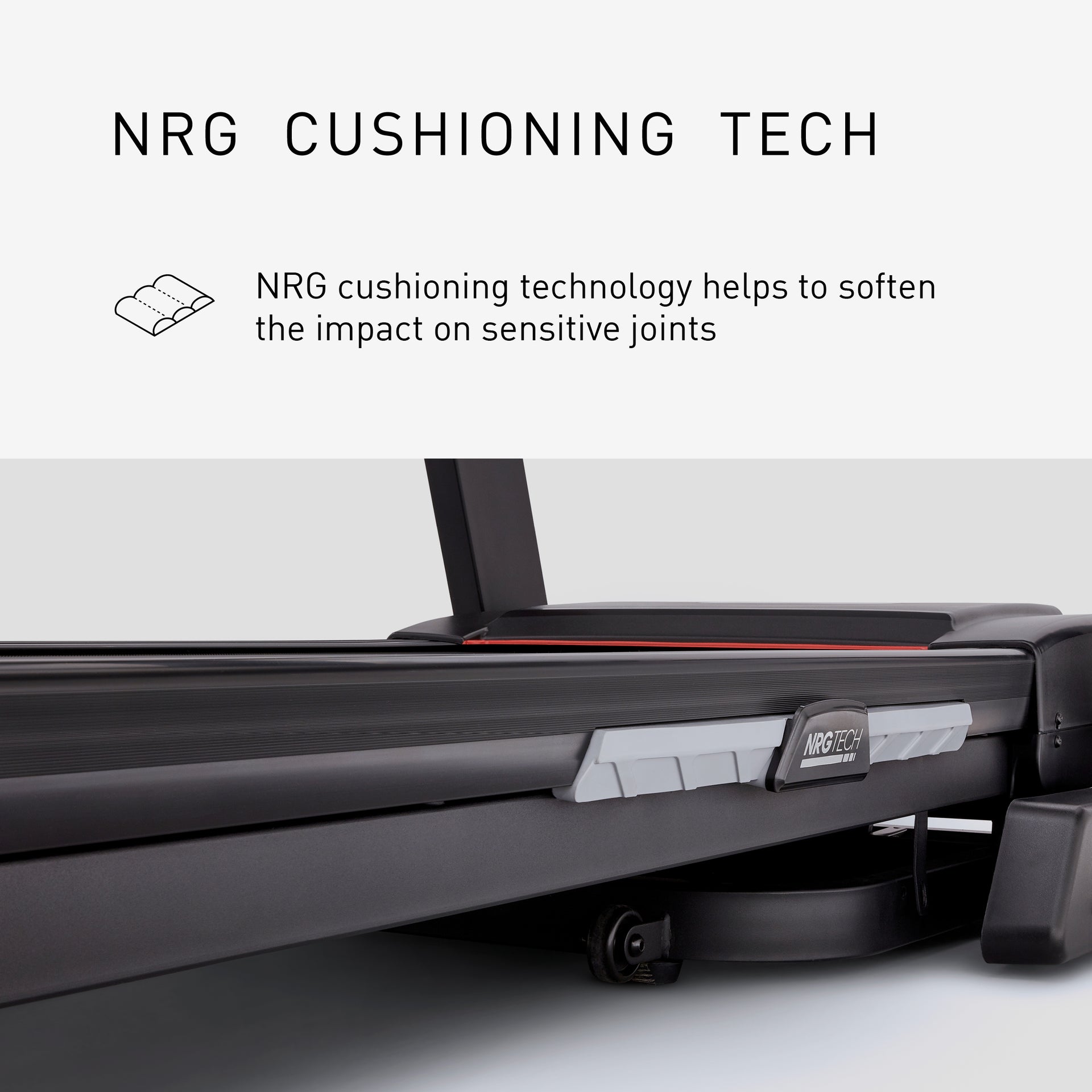 NRG CUSHIONING TECH

NRG cushioning technology helps to soften the impact on sensitive joints

NRGTECH