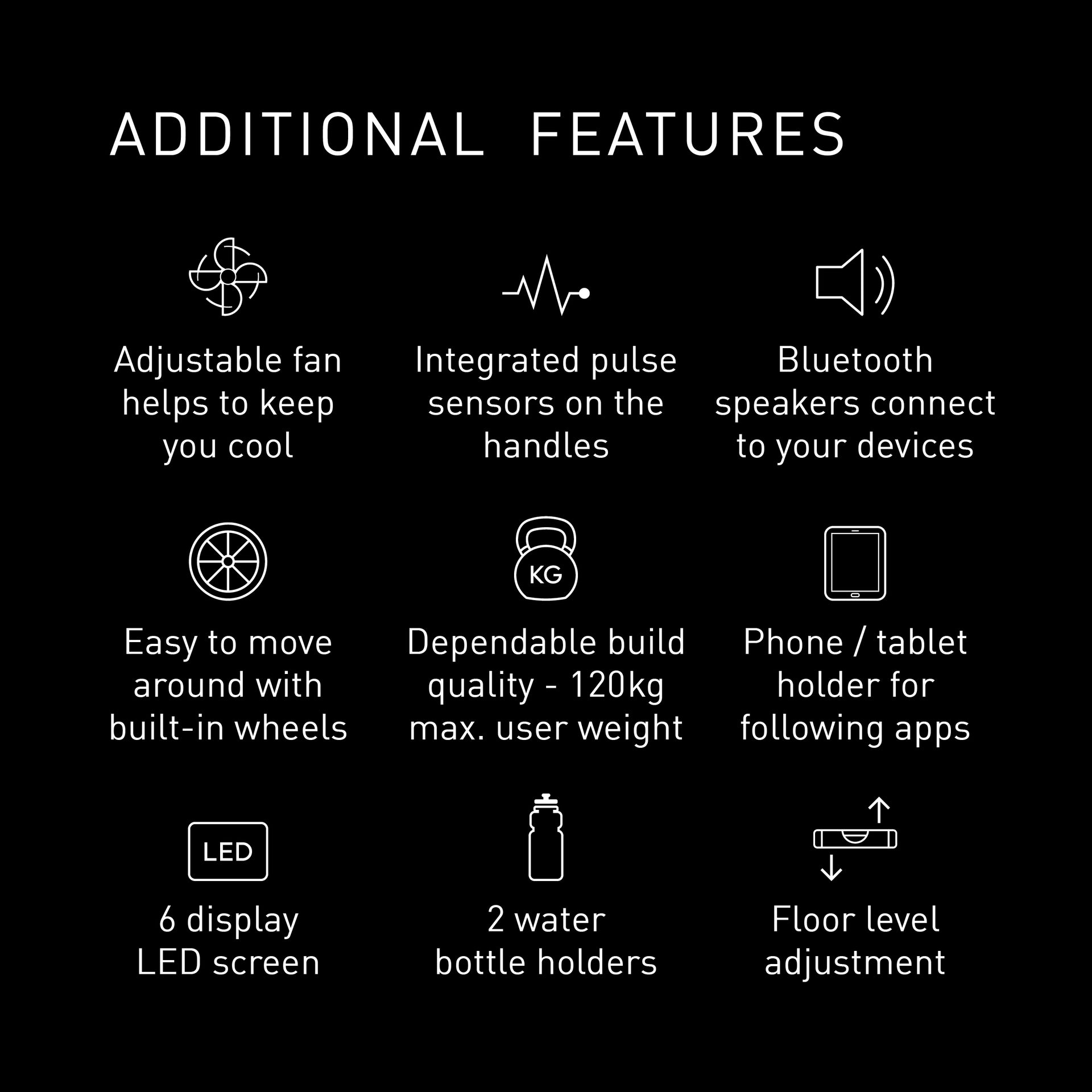 ADDITIONAL FEATURES

Adjustable fan helps to keep you cool

Integrated pulse sensors on the handles

Bluetooth speakers connect to your devices

Easy to move around with built-in wheels

KG

Dependable build quality - 120kg max. user weight

Phone / tablet holder for following apps

LED

6 display LED screen

2 water bottle holders

Floor level adjustment