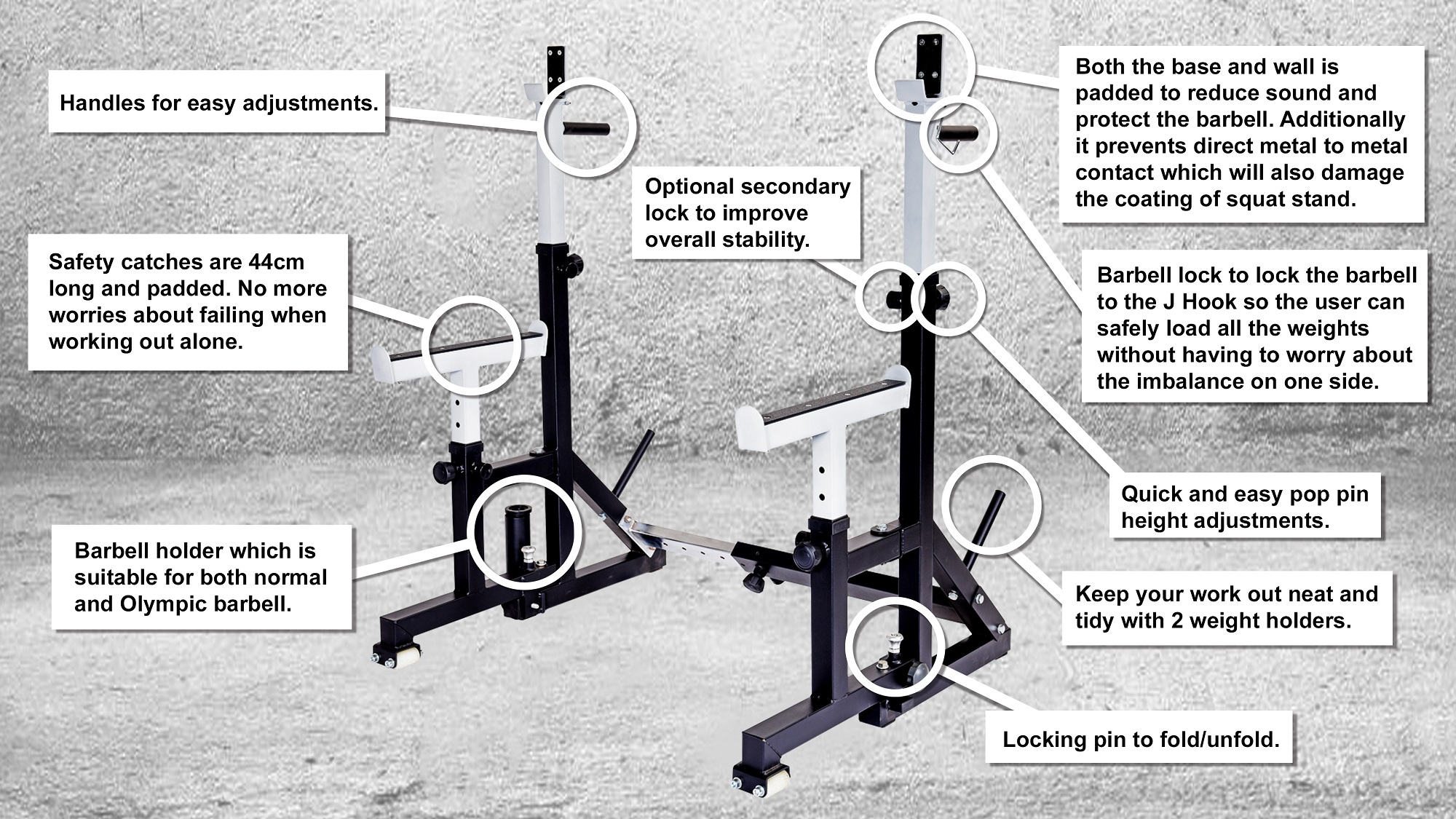 Handles for easy adjustments.

Safety catches are 44cm long and padded. No more worries about failing when working out alone.

Barbell holder which is suitable for both normal and Olympic barbell.

Optional secondary lock to improve overall stability.

Both the base and wall is padded to reduce sound and protect the barbell. Additionally it prevents direct metal to metal contact which will also damage the coating of squat stand.

Barbell lock to lock the barbell to the J Hook so the user can safely load all the weights without having to worry about the imbalance on one side.

Quick and easy pop pin height adjustments.

Keep your work out neat and tidy with 2 weight holders.

Locking pin to fold/unfold.