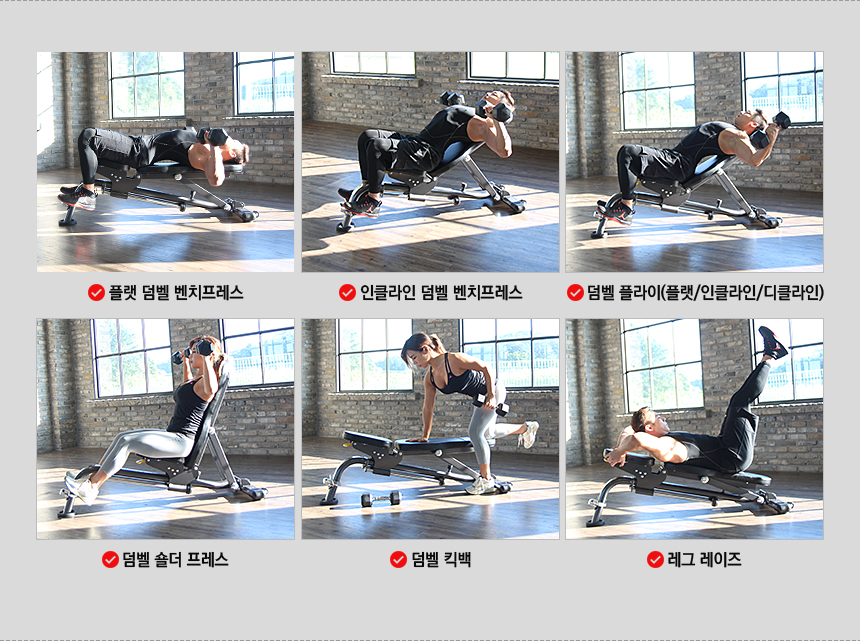 플랫 덤벨 벤치프레스

인클라인 덤벨 벤치프레스

덤벨 플라이(플랫/인클라인/디클라인)

덤벨 숄더 프레스

덤벨 킥백

레그 레이즈