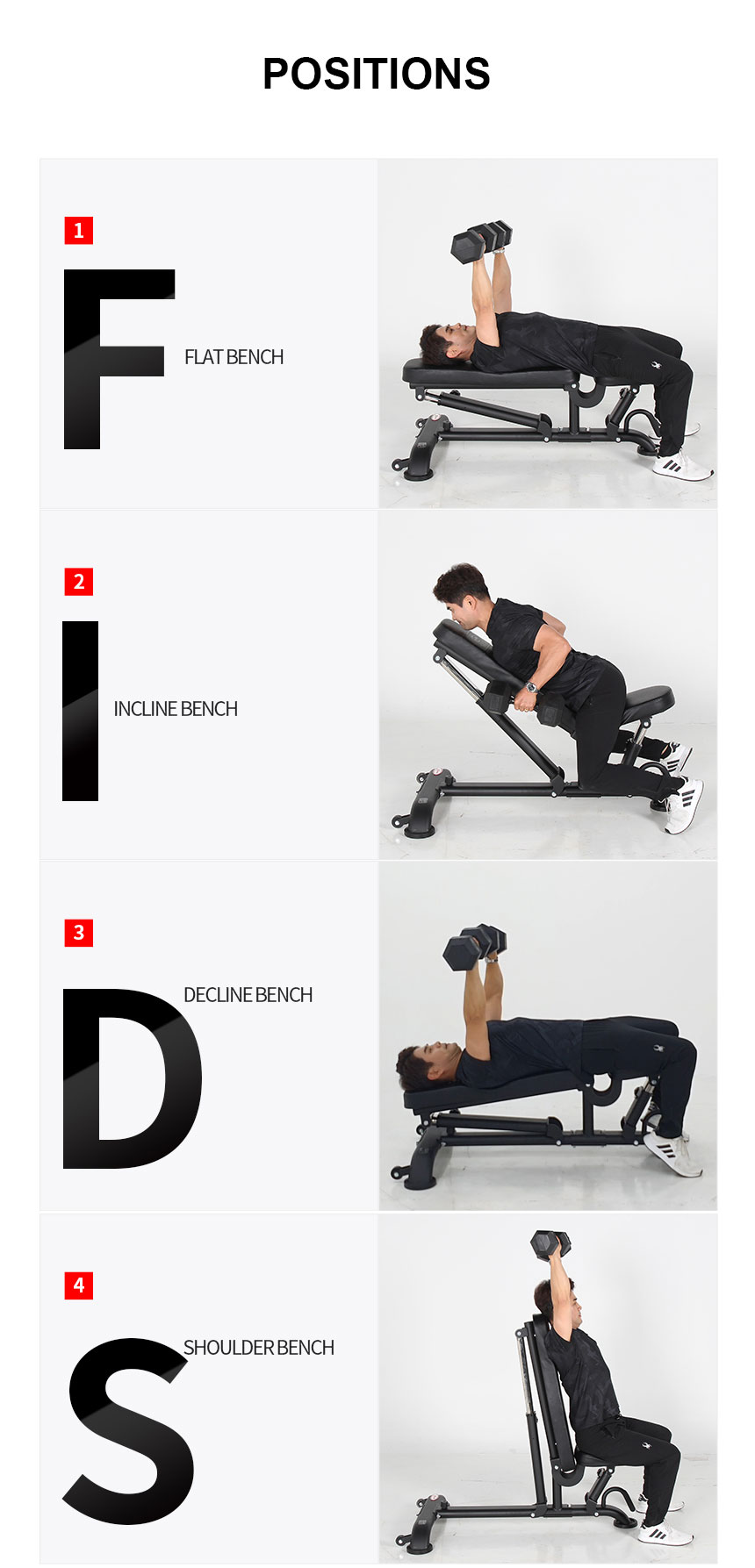 POSITIONS

1

F

FLAT BENCH

2

I

INCLINE BENCH

3

D

DECLINE BENCH

4

S

SHOULDER BENCH