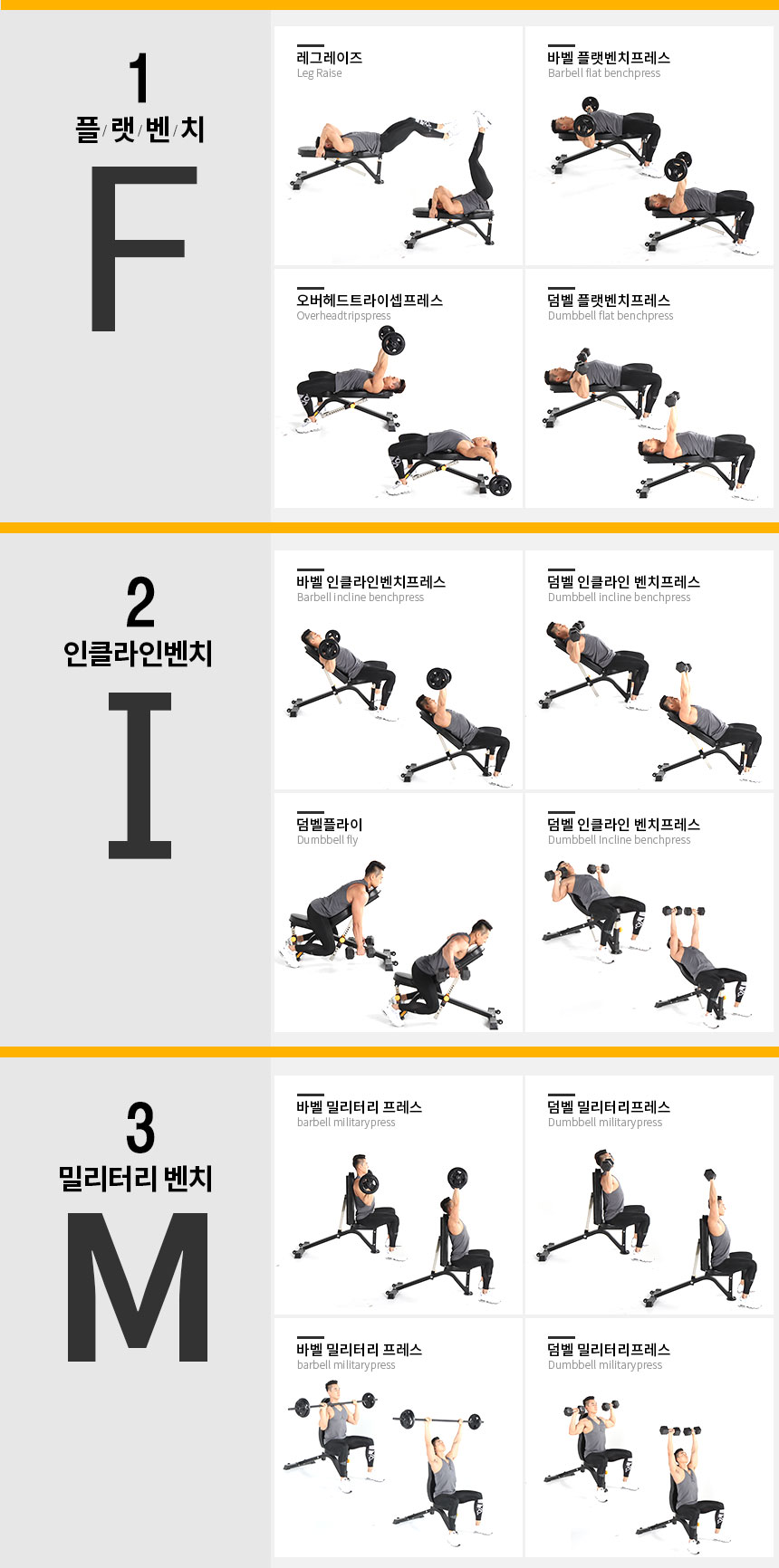 1
플/랫/벤/치
F

레그레이즈
Leg Raise

바벨 플랫벤치프레스
Barbell flat benchpress

오버헤드트라이셉프레스
Overheadtripspress

덤벨 플랫벤치프레스
Dumbbell flat benchpress

2
인클라인벤치
I

바벨 인클라인벤치프레스
Barbell incline benchpress

덤벨 인클라인 벤치프레스
Dumbbell incline benchpress

덤벨플라이
Dumbbell fly

덤벨 인클라인 벤치프레스
Dumbbell Incline benchpress

3
밀리터리 벤치
M

바벨 밀리터리 프레스
barbell militarypress

덤벨 밀리터리프레스
Dumbbell militarypress

바벨 밀리터리 프레스
barbell militarypress

덤벨 밀리터리프레스
Dumbbell militarypress